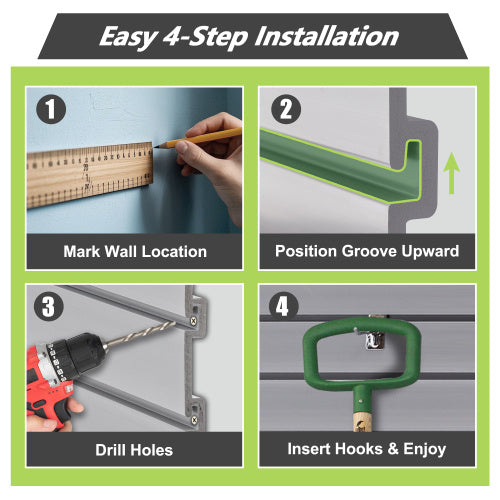 Easy 4-Step Installation

1
Mark Wall Location

2
Position Groove Upward

3
Drill Holes

4
Insert Hooks & Enjoy